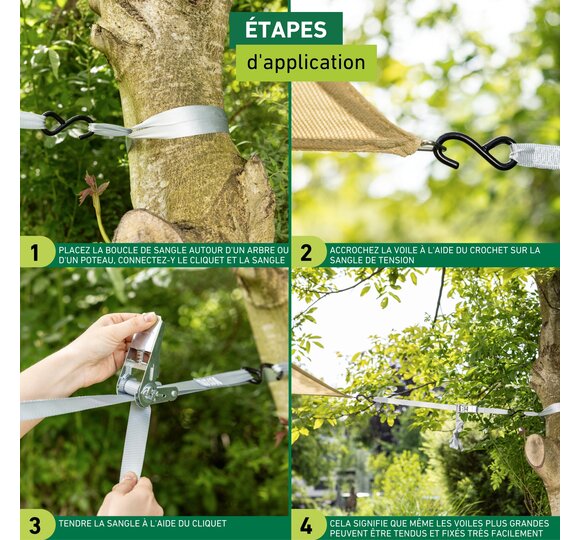 ÉTAPES
d'application

1 PLACEZ LA BOUCLE DE SANGLE AUTOUR D'UN ARBRE OU D'UN POTEAU, CONNECTEZ-Y LE CLIQUET ET LA SANGLE

2 ACCROCHEZ LA VOILE À L'AIDE DU CROCHET SUR LA SANGLE DE TENSION

3 TENDRE LA SANGLE À L'AIDE DU CLIQUET

4 CELA SIGNIFIE QUE MÊME LES VOILES PLUS GRANDES PEUVENT ÊTRE TENDUS ET FIXÉS TRÈS FACILEMENT