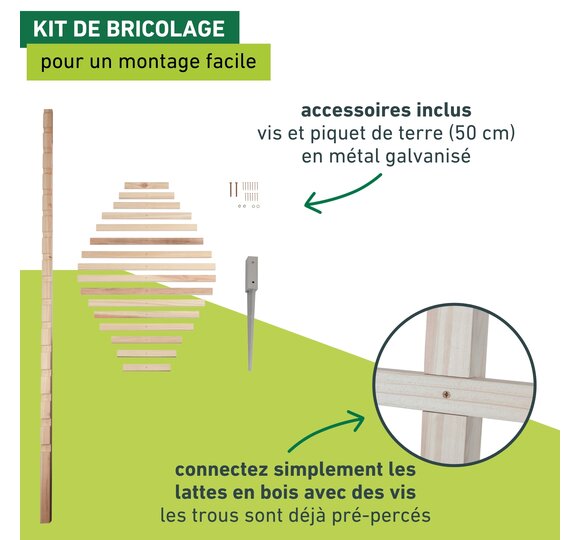 KIT DE BRICOLAGE
pour un montage facile

accessoires inclus
vis et piquet de terre (50 cm)
en métal galvanisé

connectez simplement les lattes en bois avec des vis
les trous sont déjà pré-percés