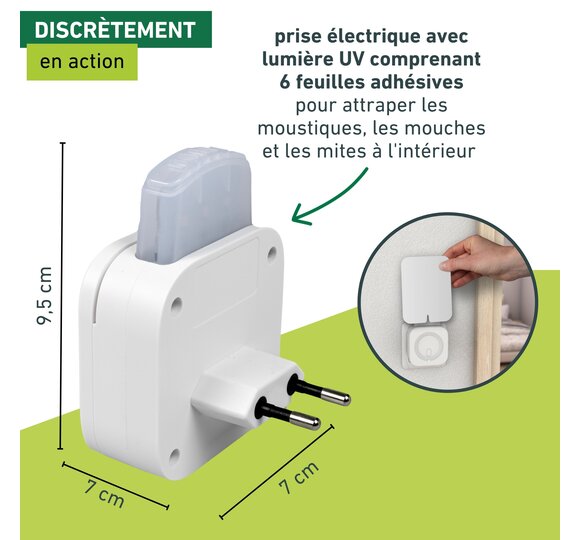 DISCRÈTEMENT
en action

prise électrique avec lumière UV comprenant 6 feuilles adhésives pour attraper les moustiques, les mouches et les mites à l'intérieur

9,5 cm

7 cm

7 cm