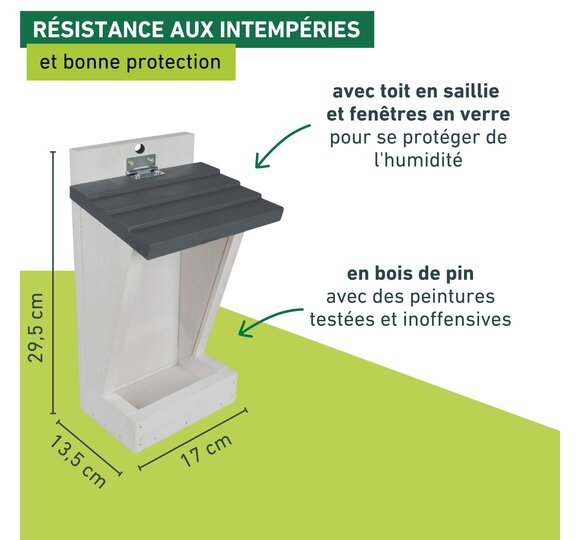 RÉSISTANCE AUX INTEMPÉRIES

et bonne protection

avec toit en saillie et fenêtres en verre pour se protéger de l'humidité

en bois de pin avec des peintures testées et inoffensives

29,5 cm

13,5 cm

17 cm