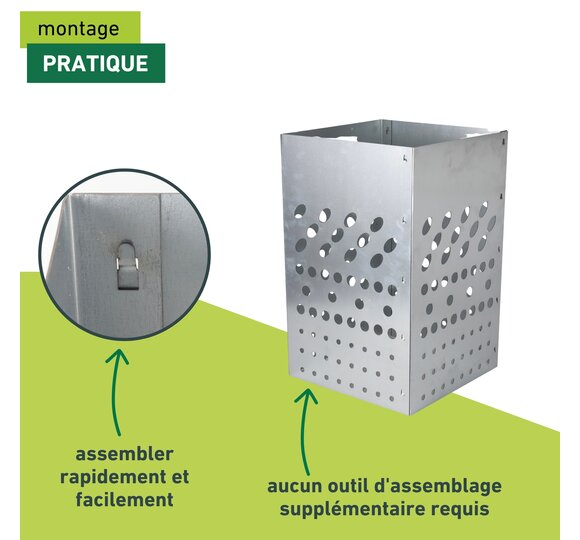 montage
PRATIQUE

assembler rapidement et facilement

aucun outil d'assemblage supplémentaire requis