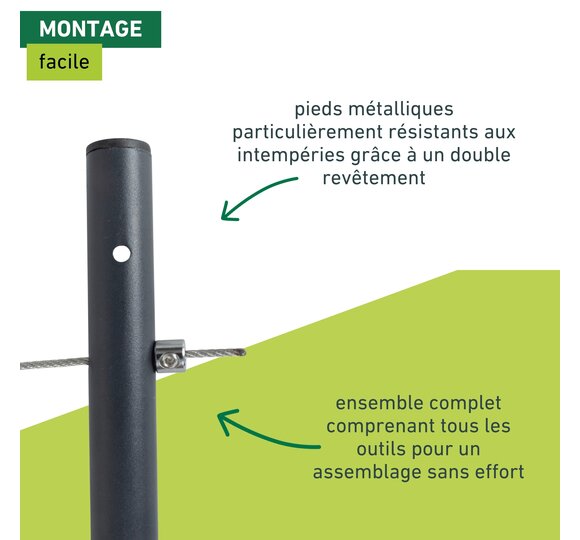 MONTAGE
facile

pieds métalliques particulièrement résistants aux intempéries grâce à un double revêtement

ensemble complet comprenant tous les outils pour un assemblage sans effort