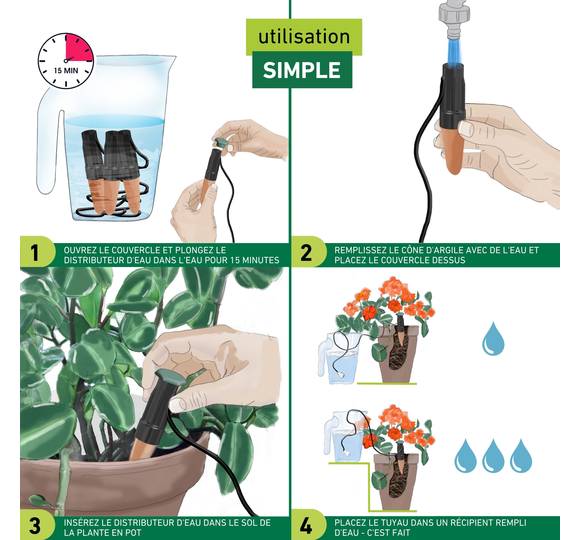 15 MIN

utilisation
SIMPLE

1 OUVREZ LE COUVERCLE ET PLONGEZ LE DISTRIBUTEUR D'EAU DANS L'EAU POUR 15 MINUTES

2 REMPLISSEZ LE CÔNE D'ARGILE AVEC DE L'EAU ET PLACEZ LE COUVERCLE DESSUS

3 INSÉREZ LE DISTRIBUTEUR D'EAU DANS LE SOL DE LA PLANTE EN POT

4 PLACEZ LE TUYAU DANS UN RÉCIPIENT REMPLI D'EAU - C'EST FAIT