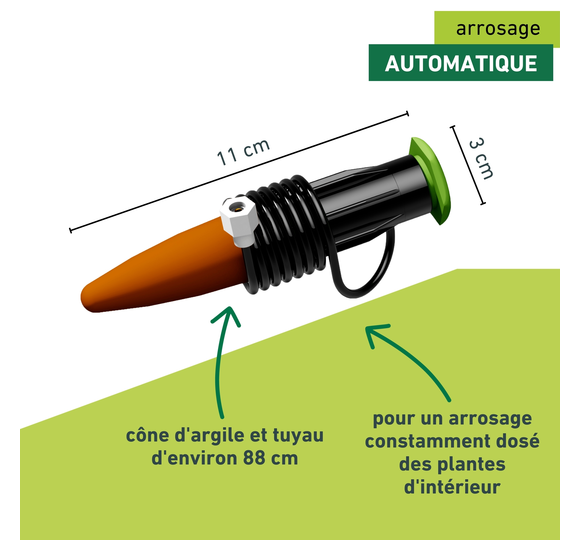 arrosage
AUTOMATIQUE

11 cm

3 cm

cône d'argile et tuyau d'environ 88 cm

pour un arrosage constamment dosé des plantes d'intérieur