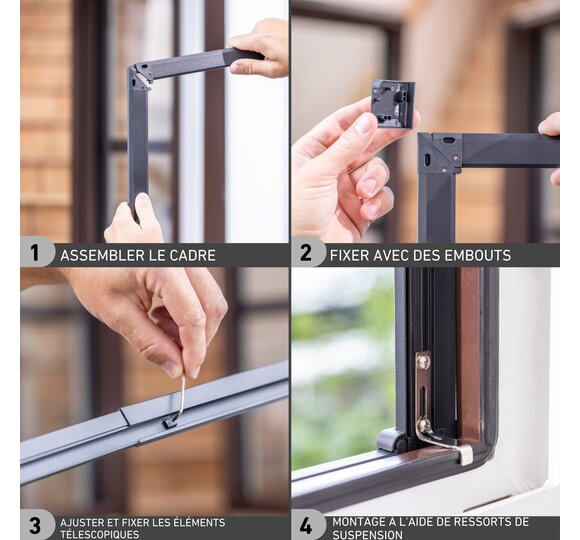 1 ASSEMBLER LE CADRE

2 FIXER AVEC DES EMBOUTS

3 AJUSTER ET FIXER LES ÉLÉMENTS TÉLESCOPIQUES

4 MONTAGE A L'AIDE DE RESSORTS DE SUSPENSION