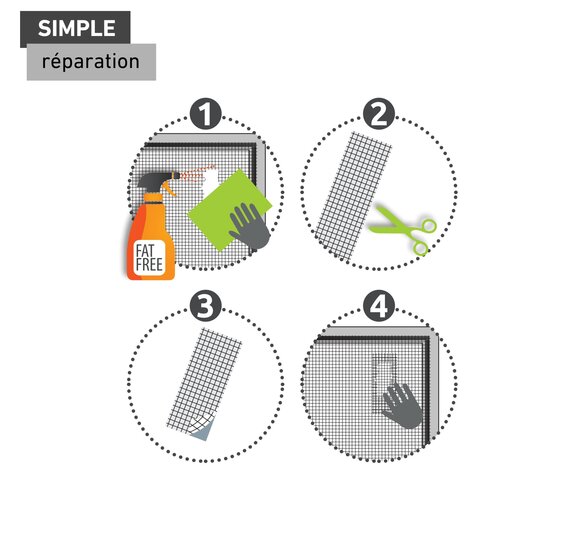 SIMPLE
réparation

1

FAT FREE

2

3

4