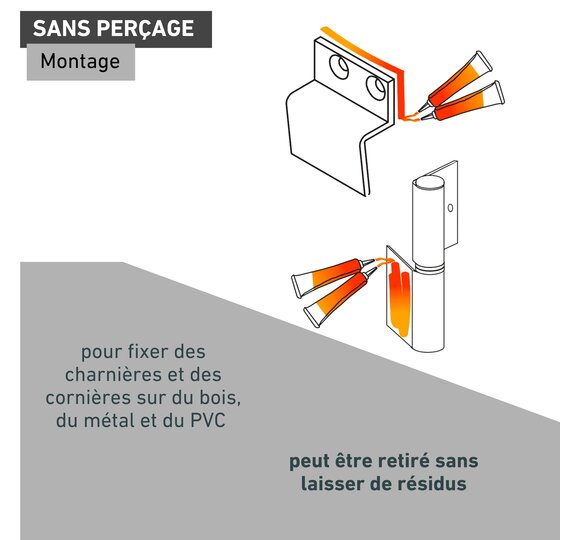 SANS PERÇAGE

Montage

pour fixer des charnières et des cornières sur du bois, du métal et du PVC

peut être retiré sans laisser de résidus