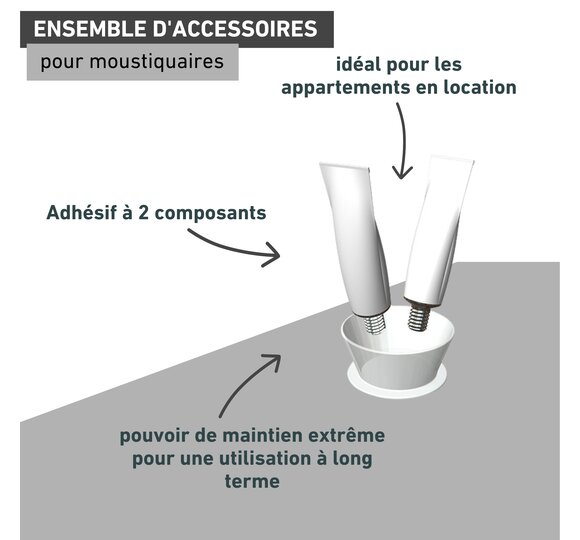 ENSEMBLE D'ACCESSOIRES

pour moustiquaires

idéal pour les appartements en location

Adhésif à 2 composants

pouvoir de maintien extrême pour une utilisation à long terme