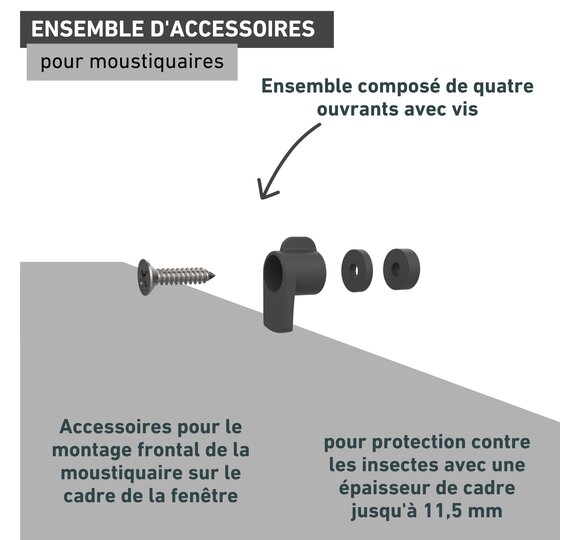 ENSEMBLE D'ACCESSOIRES

pour moustiquaires

Ensemble composé de quatre ouvrants avec vis

Accessoires pour le montage frontal de la moustiquaire sur le cadre de la fenêtre

pour protection contre les insectes avec une épaisseur de cadre jusqu'à 11,5 mm