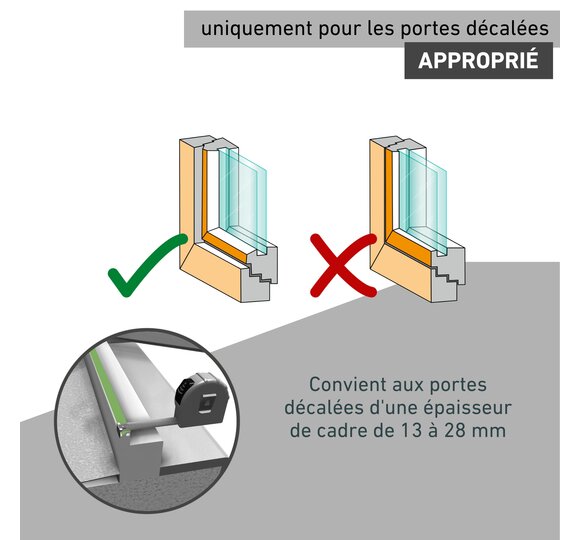 uniquement pour les portes décalées

APPROPRIÉ

Convient aux portes décalées d'une épaisseur de cadre de 13 à 28 mm