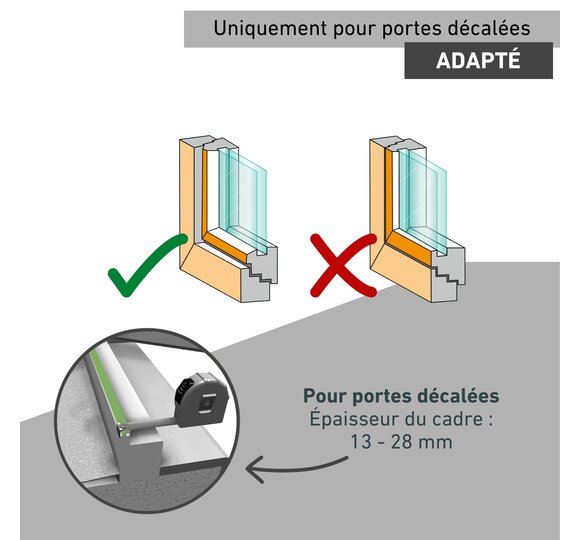 Uniquement pour portes décalées

ADAPTÉ

Pour portes décalées
Épaisseur du cadre :
13 - 28 mm