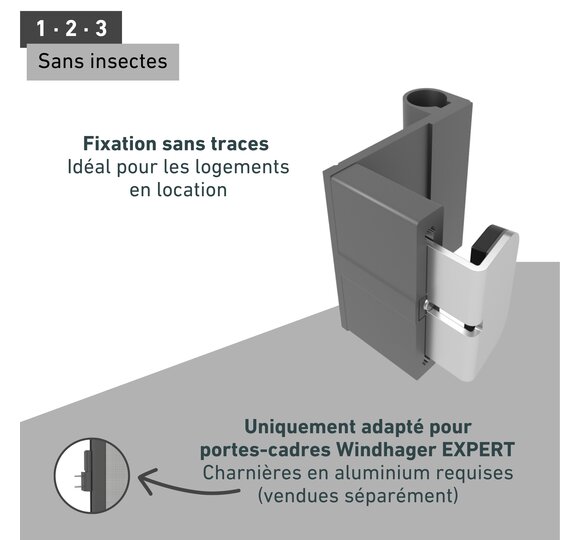 1 · 2 · 3
Sans insectes

Fixation sans traces
Idéal pour les logements en location

Uniquement adapté pour portes-cadres Windhager EXPERT
Charnières en aluminium requises (vendues séparément)