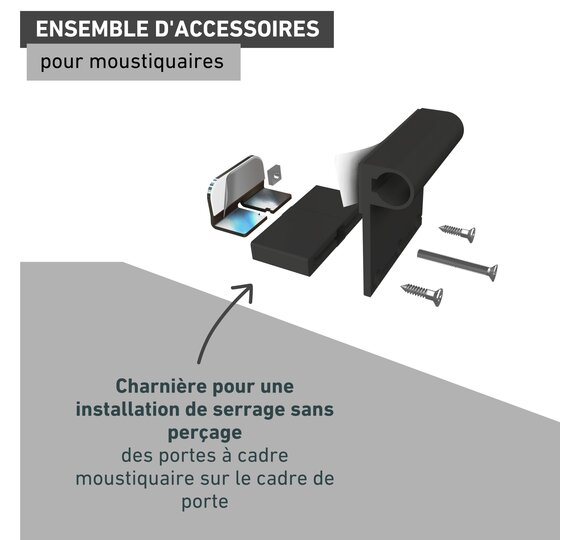 ENSEMBLE D'ACCESSOIRES

pour moustiquaires

Charnière pour une installation de serrage sans perçage
des portes à cadre moustiquaire sur le cadre de porte