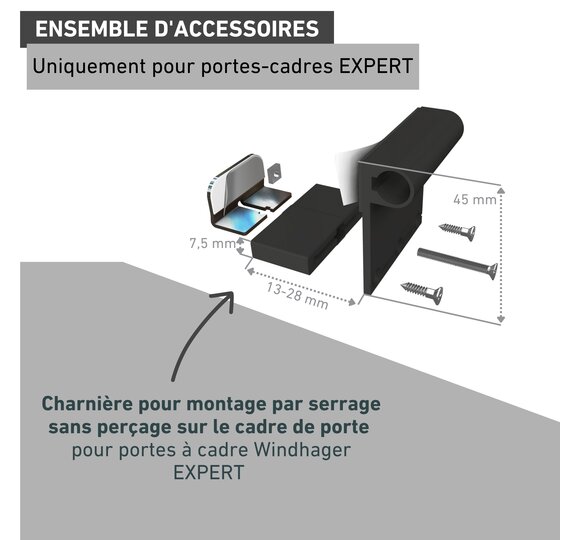 ENSEMBLE D'ACCESSOIRES

Uniquement pour portes-cadres EXPERT

45 mm

7,5 mm

13-28 mm

Charnière pour montage par serrage sans perçage sur le cadre de porte pour portes à cadre Windhager EXPERT