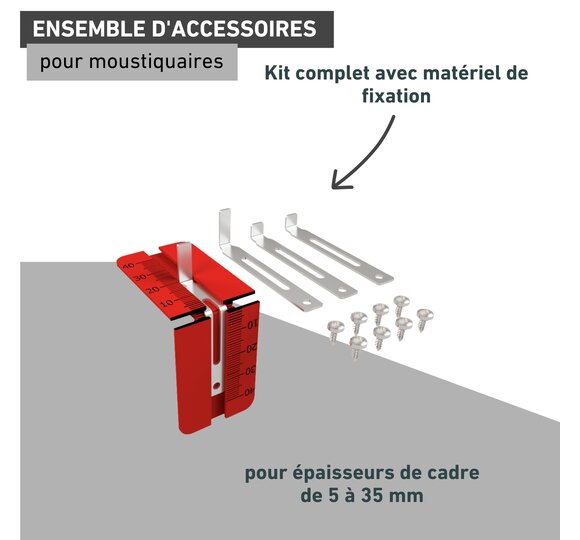 ENSEMBLE D'ACCESSOIRES

pour moustiquaires

Kit complet avec matériel de fixation

40
30
20
10

10
20
30
40

pour épaisseurs de cadre de 5 à 35 mm