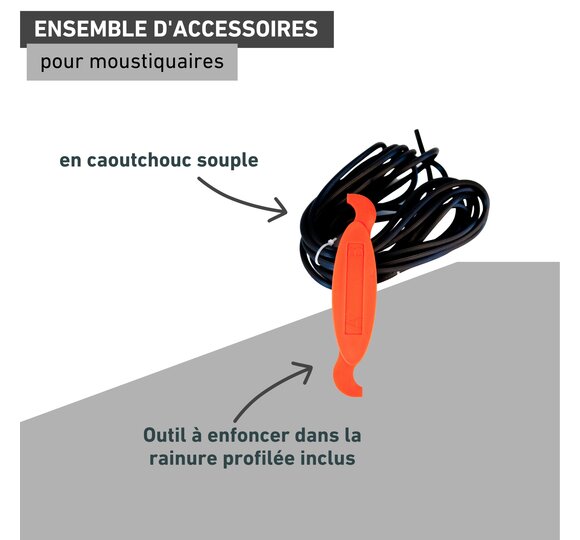 ENSEMBLE D'ACCESSOIRES

pour moustiquaires

en caoutchouc souple

Outil à enfoncer dans la rainure profilée inclus