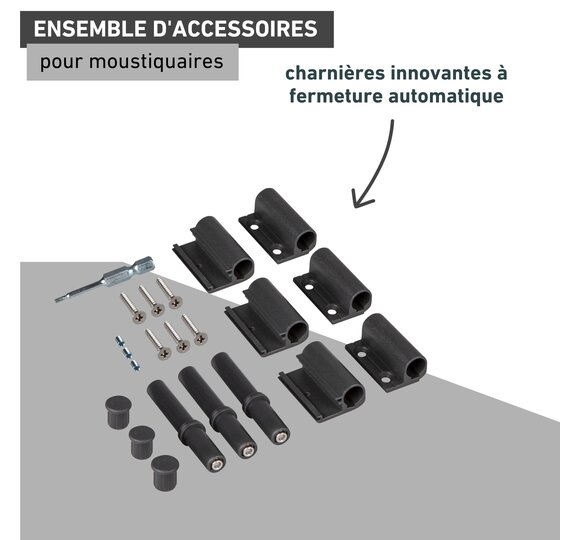 ENSEMBLE D'ACCESSOIRES

pour moustiquaires

charnières innovantes à fermeture automatique