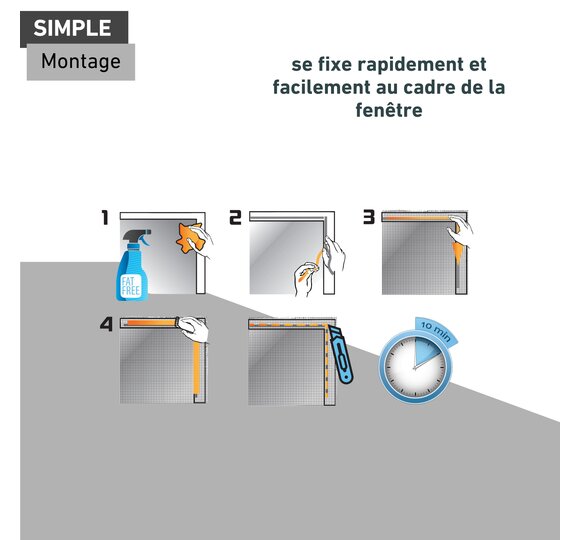 SIMPLE
Montage

se fixe rapidement et facilement au cadre de la fenêtre

1

FAT FREE

2

3

4

10 min