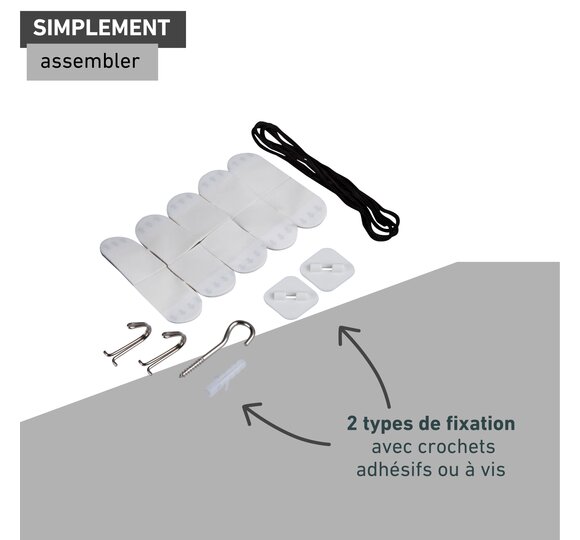 SIMPLEMENT
assembler

2 types de fixation
avec crochets
adhésifs ou à vis