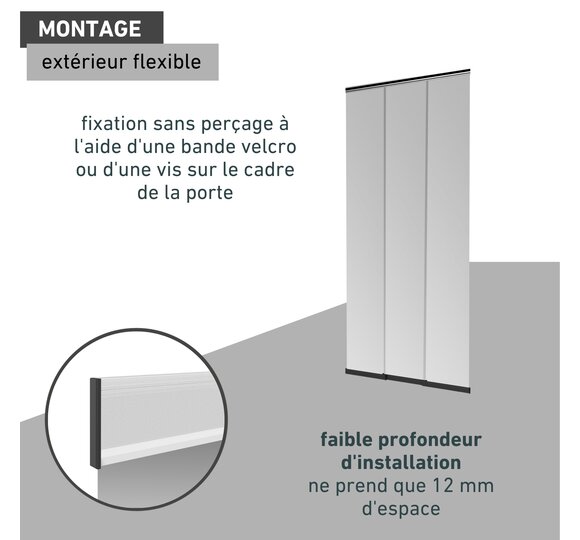 MONTAGE

extérieur flexible

fixation sans perçage à l'aide d'une bande velcro ou d'une vis sur le cadre de la porte

faible profondeur d'installation
ne prend que 12 mm d'espace