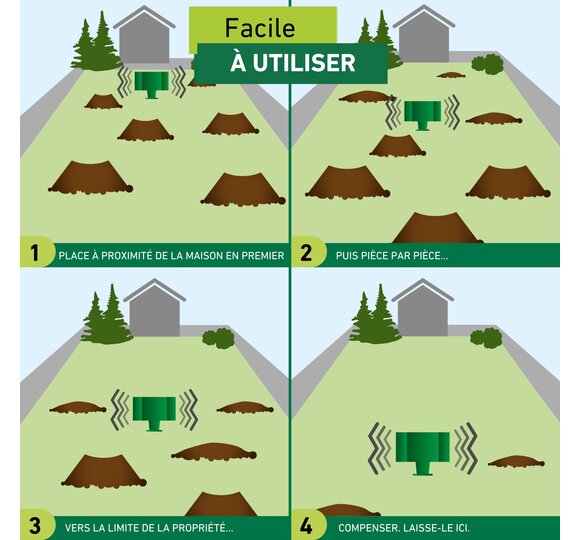 Facile
À UTILISER

1 PLACE À PROXIMITÉ DE LA MAISON EN PREMIER

2 PUIS PIÈCE PAR PIÈCE...

3 VERS LA LIMITE DE LA PROPRIÉTÉ...

4 COMPENSER. LAISSE-LE ICI.