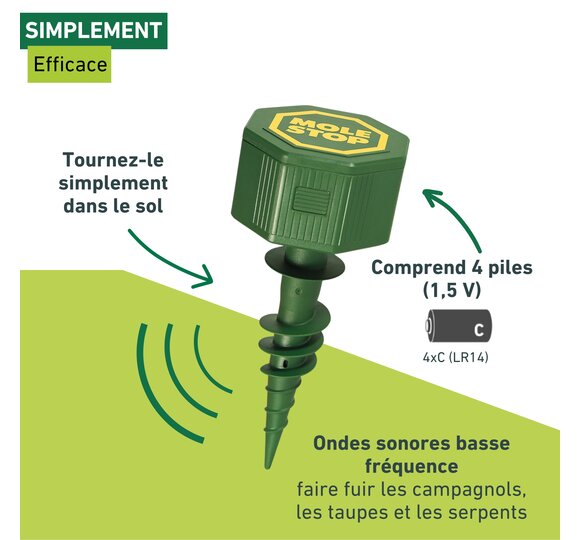 SIMPLEMENT
Efficace

MOLE STOP

Tournez-le simplement dans le sol

Comprend 4 piles (1,5 V)

C

4xC (LR14)

Ondes sonores basse fréquence
faire fuir les campagnols, les taupes et les serpents