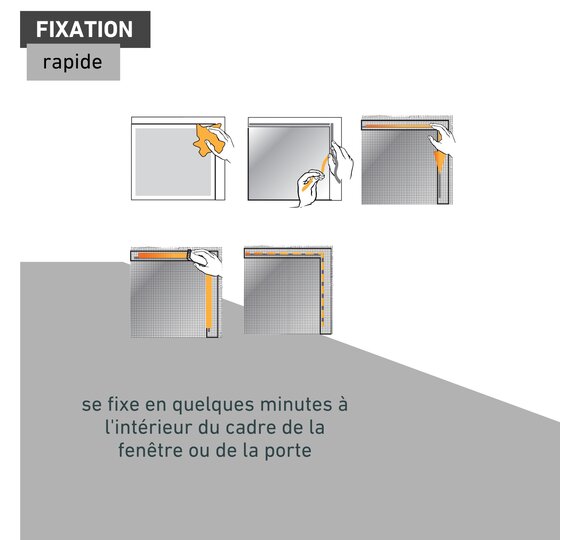 FIXATION
rapide

se fixe en quelques minutes à l'intérieur du cadre de la fenêtre ou de la porte