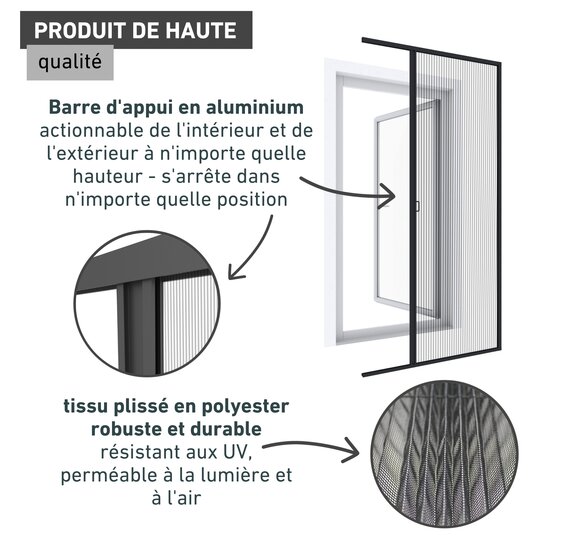 PRODUIT DE HAUTE
qualité

Barre d'appui en aluminium actionnable de l'intérieur et de l'extérieur à n'importe quelle hauteur - s'arrête dans n'importe quelle position

tissu plissé en polyester robuste et durable résistant aux UV, perméable à la lumière et à l'air