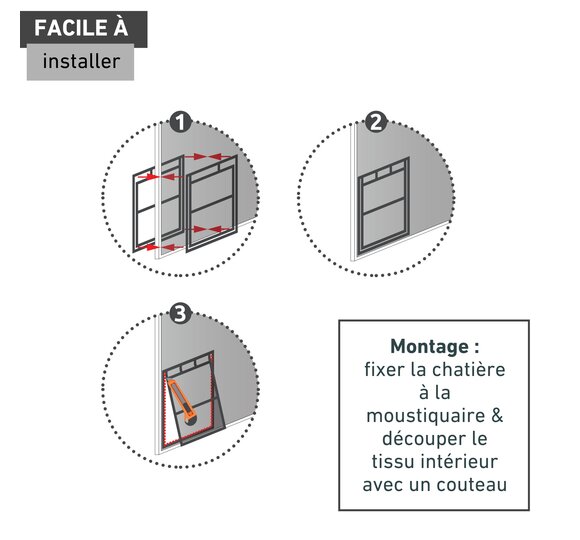 FACILE À
installer

1

2

3

Montage :
fixer la chatière à la moustiquaire & découper le tissu intérieur avec un couteau