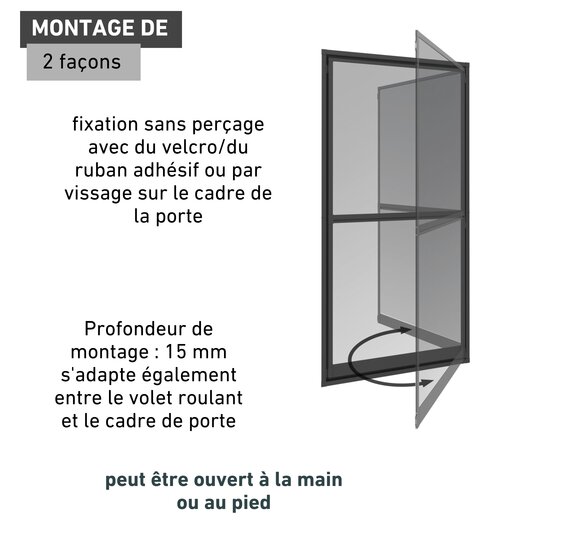 MONTAGE DE

2 façons

fixation sans perçage avec du velcro/du ruban adhésif ou par vissage sur le cadre de la porte

Profondeur de montage : 15 mm s'adapte également entre le volet roulant et le cadre de porte

peut être ouvert à la main ou au pied