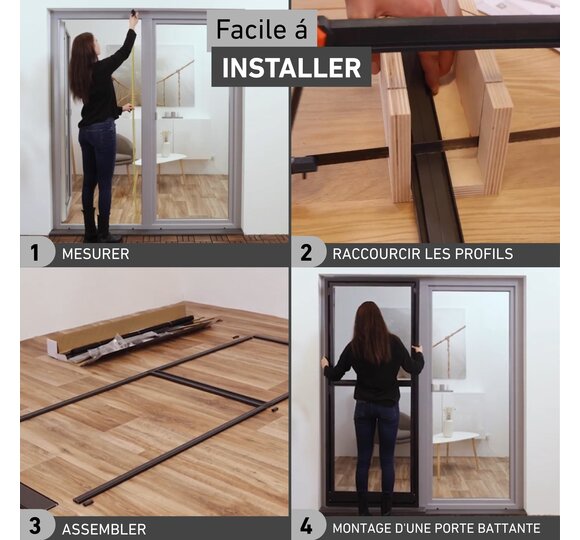 Facile á
INSTALLER

1 MESURER

2 RACCOURCIR LES PROFILS

3 ASSEMBLER

4 MONTAGE D'UNE PORTE BATTANTE