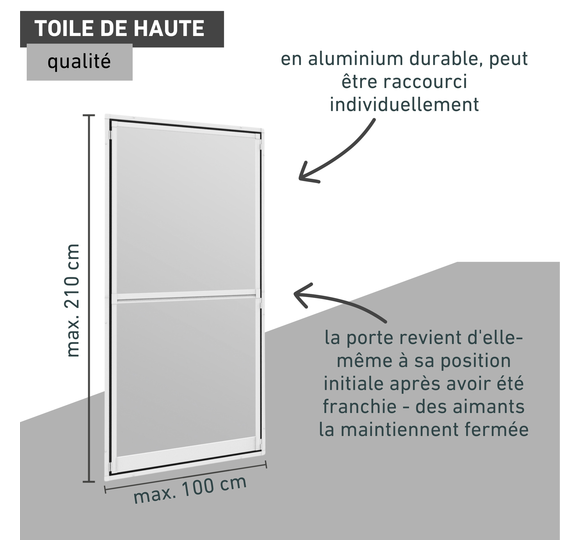 TOILE DE HAUTE
qualité

en aluminium durable, peut être raccourci individuellement

max. 210 cm

la porte revient d'elle-même à sa position initiale après avoir été franchie - des aimants la maintiennent fermée

max. 100 cm