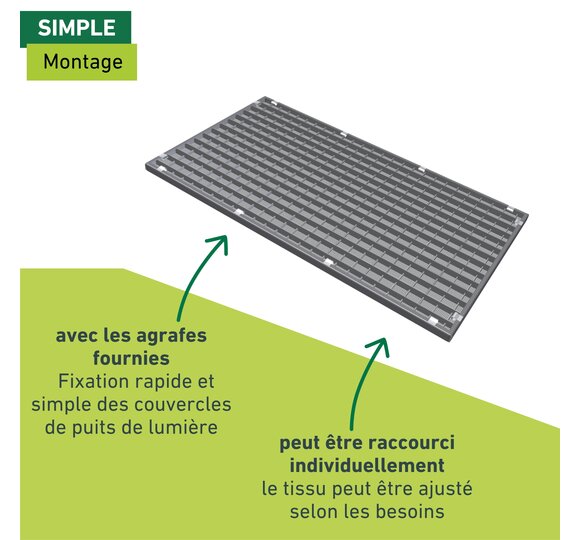 SIMPLE
Montage

avec les agrafes fournies
Fixation rapide et simple des couvercles de puits de lumière

peut être raccourci individuellement
le tissu peut être ajusté selon les besoins