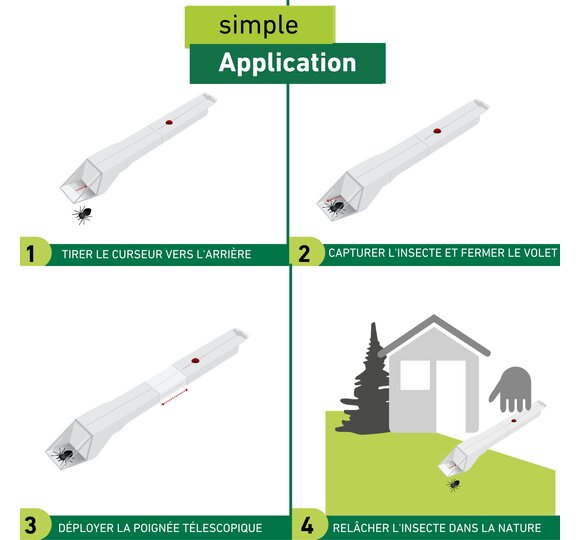 simple
Application

1 TIRER LE CURSEUR VERS L'ARRIÈRE

2 CAPTURER L'INSECTE ET FERMER LE VOLET

3 DÉPLOYER LA POIGNÉE TÉLESCOPIQUE

4 RELÂCHER L'INSECTE DANS LA NATURE