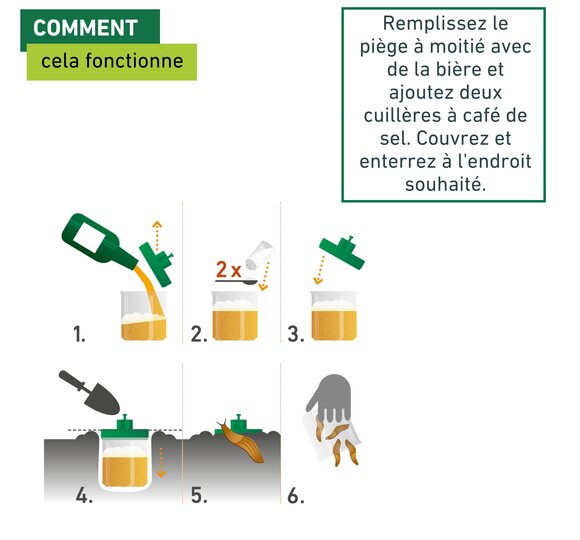 COMMENT
cela fonctionne

Remplissez le piège à moitié avec de la bière et ajoutez deux cuillères à café de sel. Couvrez et enterrez à l'endroit souhaité.

1.

2 x

2.

3.

4.

5.

6.