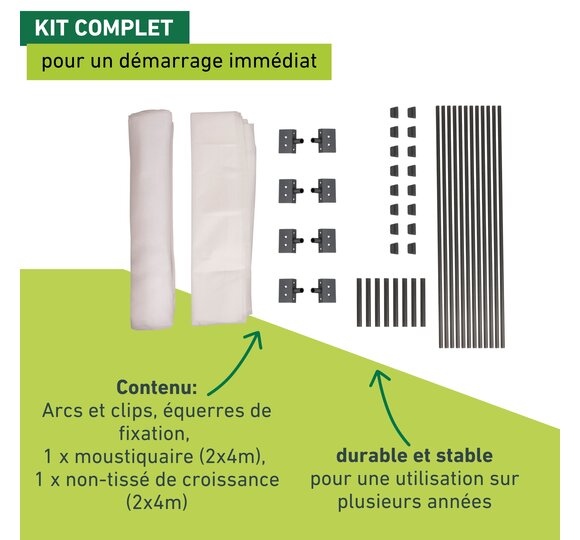 KIT COMPLET
pour un démarrage immédiat

Contenu:
Arcs et clips, équerres de fixation,
1 x moustiquaire (2x4m),
1 x non-tissé de croissance (2x4m)

durable et stable
pour une utilisation sur plusieurs années