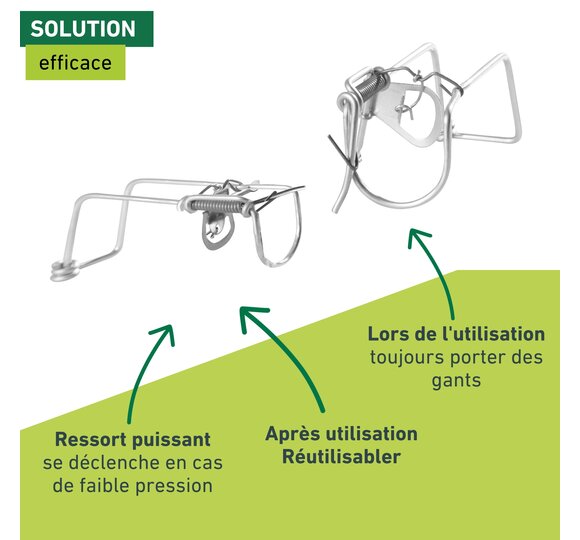 SOLUTION
efficace

Lors de l'utilisation
toujours porter des gants

Ressort puissant
se déclenche en cas de faible pression

Après utilisation
Réutilisabler