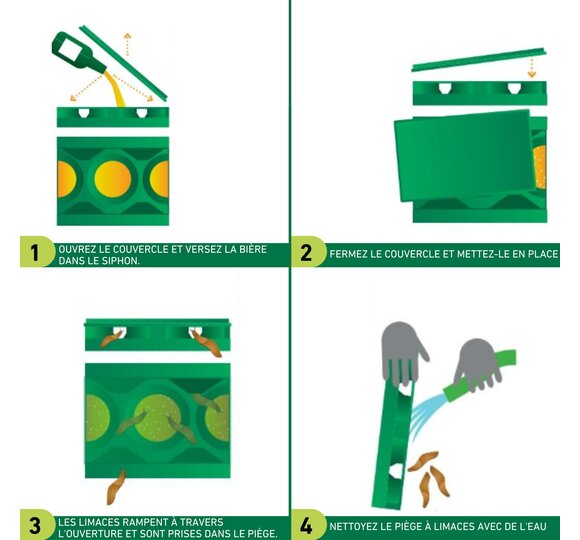 1 OUVREZ LE COUVERCLE ET VERSEZ LA BIÈRE DANS LE SIPHON.

2 FERMEZ LE COUVERCLE ET METTEZ-LE EN PLACE

3 LES LIMACES RAMPENT À TRAVERS L'OUVERTURE ET SONT PRISES DANS LE PIÈGE.

4 NETTOYEZ LE PIÈGE À LIMACES AVEC DE L'EAU