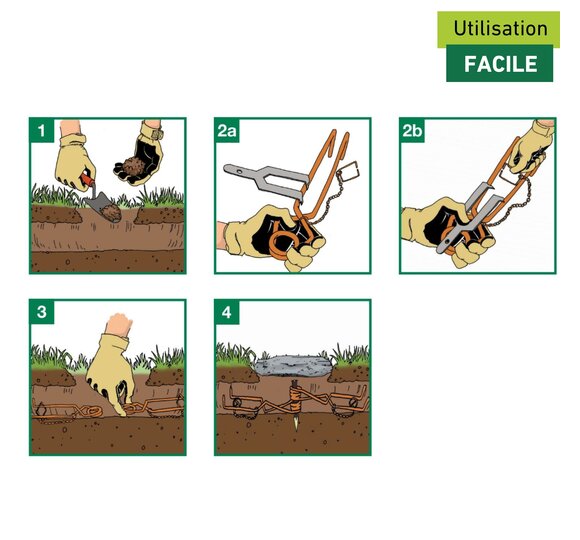 Utilisation
FACILE

1

2a

2b

3

4