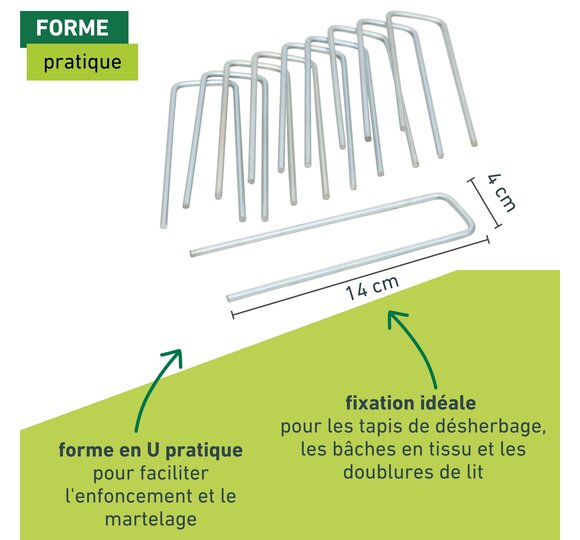 FORME
pratique

4 cm

14 cm

forme en U pratique
pour faciliter l'enfoncement et le martelage

fixation idéale
pour les tapis de désherbage, les bâches en tissu et les doublures de lit