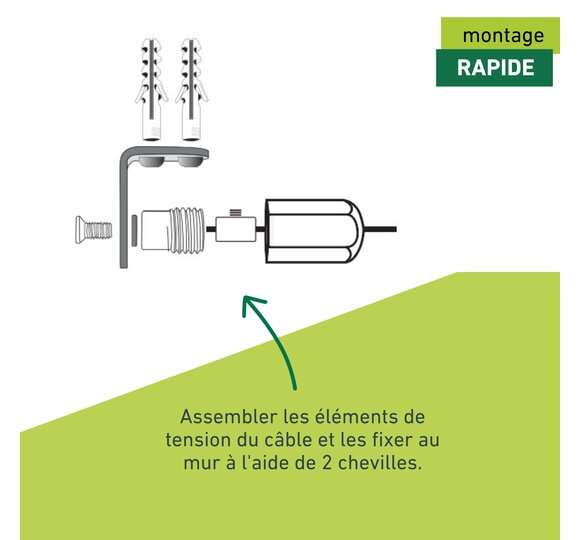 montage
RAPIDE

Assembler les éléments de tension du câble et les fixer au mur à l'aide de 2 chevilles.