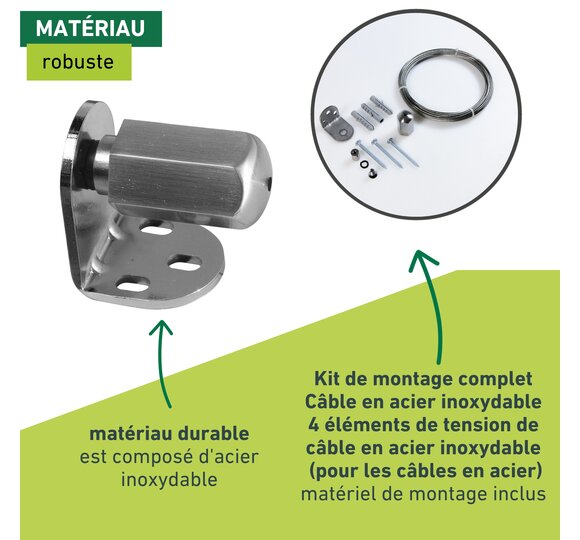 MATÉRIAU
robuste

matériau durable
est composé d'acier inoxydable

Kit de montage complet
Câble en acier inoxydable
4 éléments de tension de câble en acier inoxydable
(pour les câbles en acier)
matériel de montage inclus