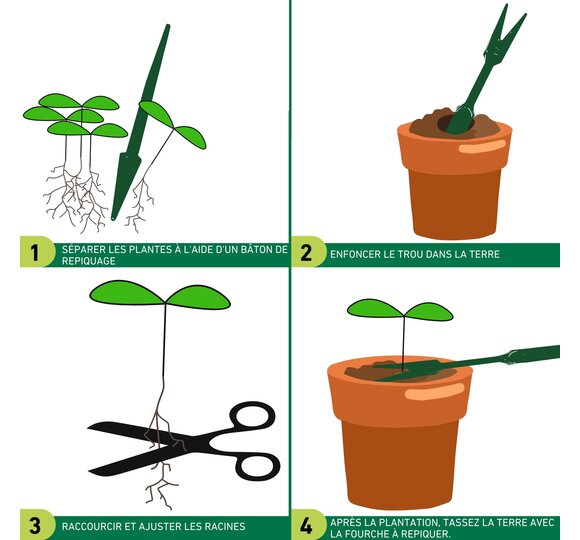 1 SÉPARER LES PLANTES À L'AIDE D'UN BÂTON DE REPIQUAGE

2 ENFONCER LE TROU DANS LA TERRE

3 RACCOURCIR ET AJUSTER LES RACINES

4 APRÈS LA PLANTATION, TASSEZ LA TERRE AVEC LA FOURCHE À REPIQUER.