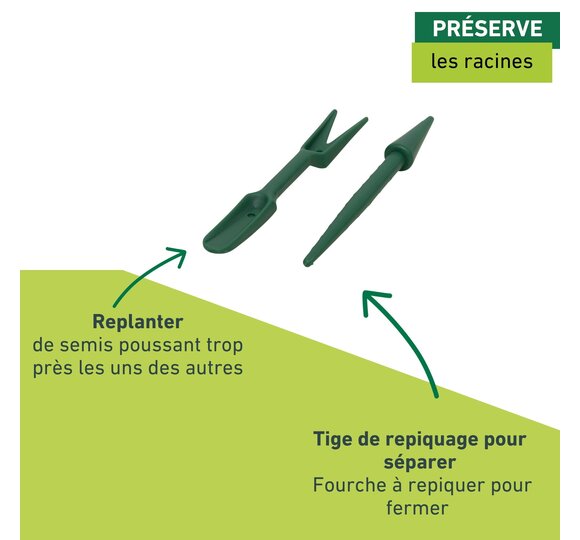 PRÉSERVE
les racines

Replanter
de semis poussant trop près les uns des autres

Tige de repiquage pour séparer
Fourche à repiquer pour fermer