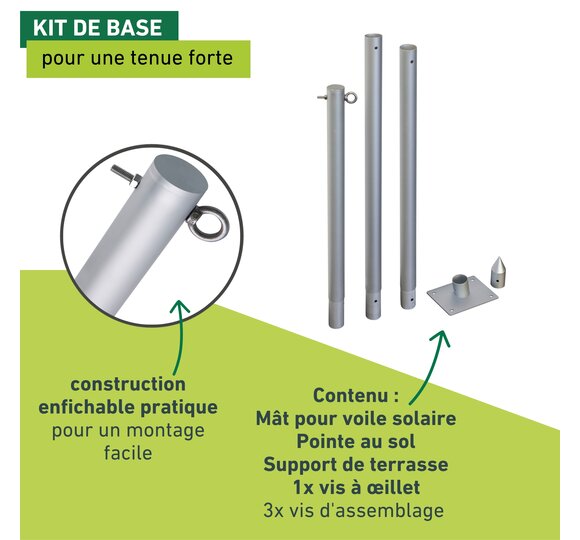 KIT DE BASE

pour une tenue forte

construction enfichable pratique pour un montage facile

Contenu :
Mât pour voile solaire
Pointe au sol
Support de terrasse
1x vis à œillet
3x vis d'assemblage