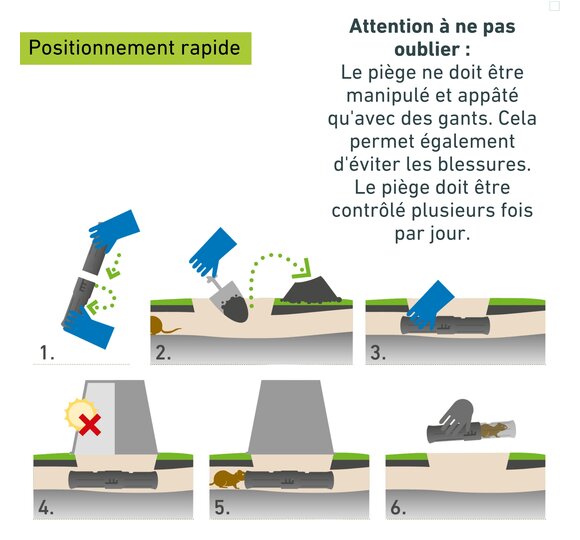 Positionnement rapide

Attention à ne pas oublier :
Le piège ne doit être manipulé et appâté qu'avec des gants. Cela permet également d'éviter les blessures. Le piège doit être contrôlé plusieurs fois par jour.

1.

2.

3.

4.

5.

6.