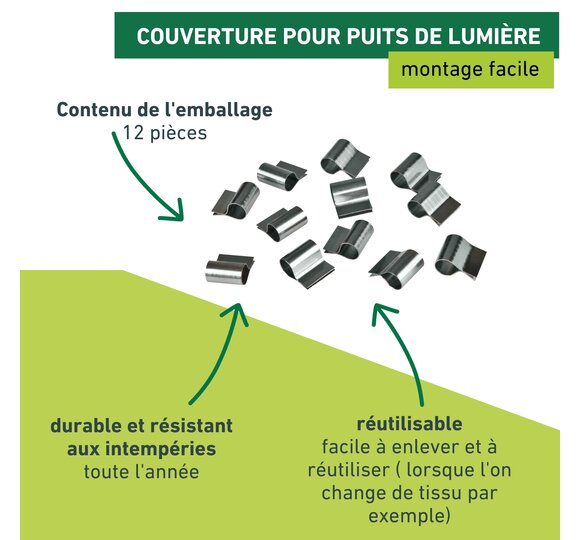 COUVERTURE POUR PUITS DE LUMIÈRE

montage facile

Contenu de l'emballage
12 pièces

durable et résistant aux intempéries
toute l'année

réutilisable
facile à enlever et à réutiliser ( lorsque l'on change de tissu par exemple)