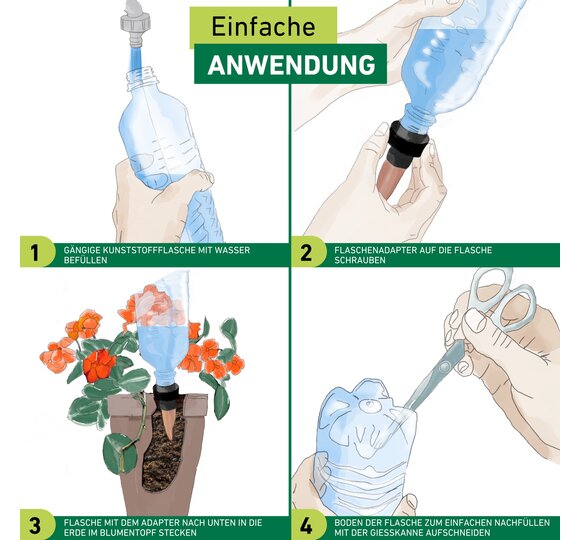 Einfache
ANWENDUNG

1 GÄNGIGE KUNSTSTOFFFLASCHE MIT WASSER BEFÜLLEN

2 FLASCHENADAPTER AUF DIE FLASCHE SCHRAUBEN

3 FLASCHE MIT DEM ADAPTER NACH UNTEN IN DIE ERDE IM BLUMENTOPF STECKEN

4 BODEN DER FLASCHE ZUM EINFACHEN NACHFÜLLEN MIT DER GIESSKANNE AUFSCHNEIDEN