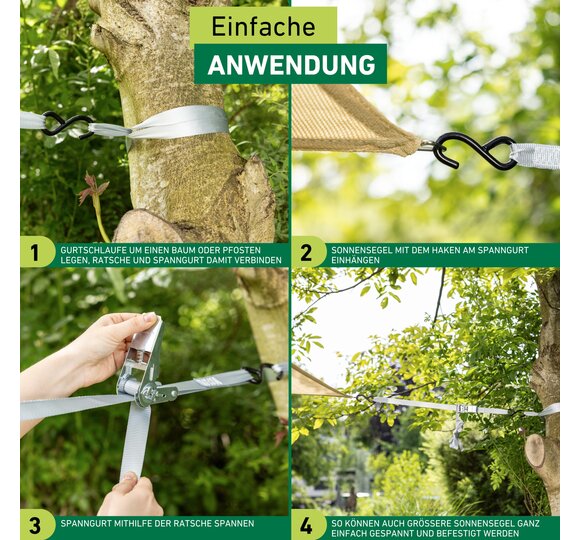 Einfache
ANWENDUNG

1 GURTSCHLAUFE UM EINEN BAUM ODER PFOSTEN LEGEN, RATSCHE UND SPANNGURT DAMIT VERBINDEN

2 SONNENSEGEL MIT DEM HAKEN AM SPANNGURT EINHÄNGEN

3 SPANNGURT MITHILFE DER RATSCHE SPANNEN

4 SO KÖNNEN AUCH GRÖSSERE SONNENSEGEL GANZ EINFACH GESPANNT UND BEFESTIGT WERDEN