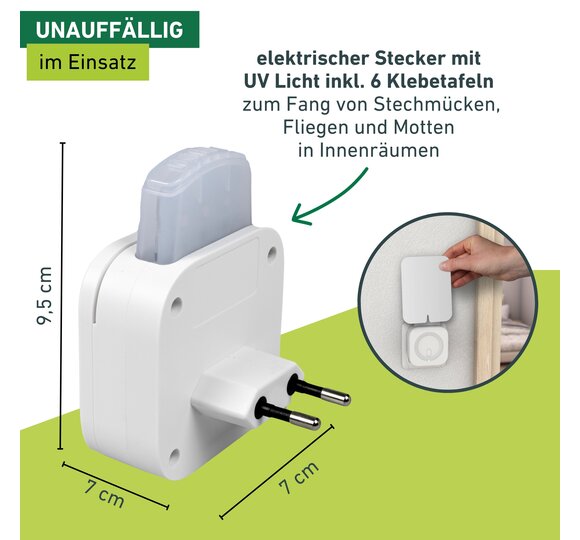 UNAUFFÄLLIG
im Einsatz

elektrischer Stecker mit UV Licht inkl. 6 Klebetafeln zum Fang von Stechmücken, Fliegen und Motten in Innenräumen

9,5 cm

7 cm

7 cm